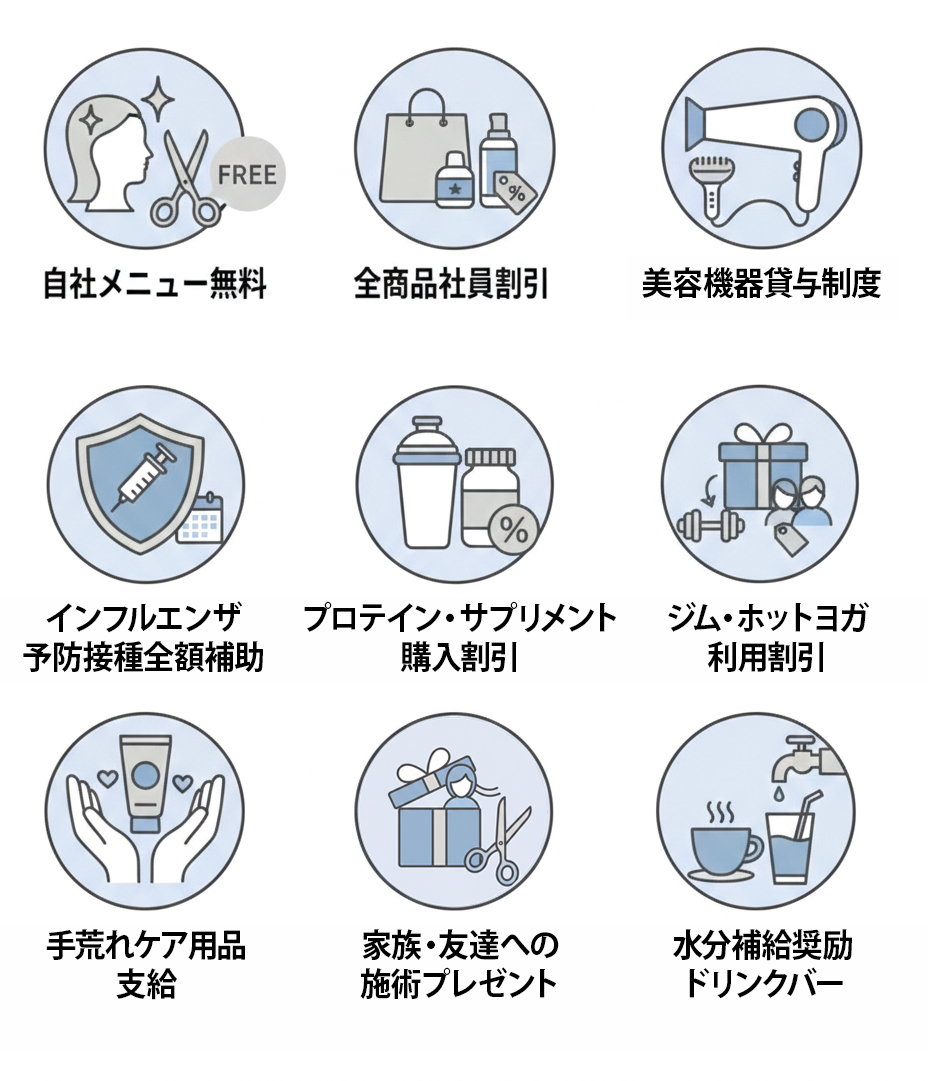 FREE
自社メニュー無料

%
全商品社員割引

美容機器貸与制度

インフルエンザ
予防接種全額補助

%
プロテイン・サプリメント
購入割引

ジム・ホットヨガ
利用割引

手荒れケア用品
支給

家族・友達への
施術プレゼント

水分補給奨励
ドリンクバー